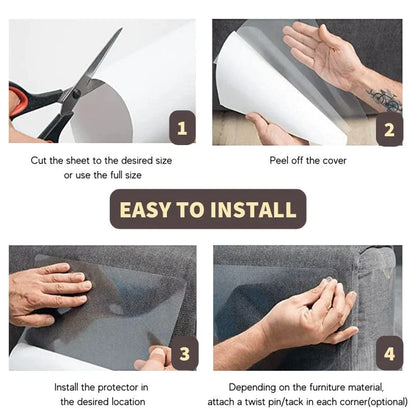 1

Cut the sheet to the desired size or use the full size

2

Peel off the cover

EASY TO INSTALL

3

Install the protector in the desired location

4

Depending on the furniture material, attach a twist pin/tack in each corner(optional)